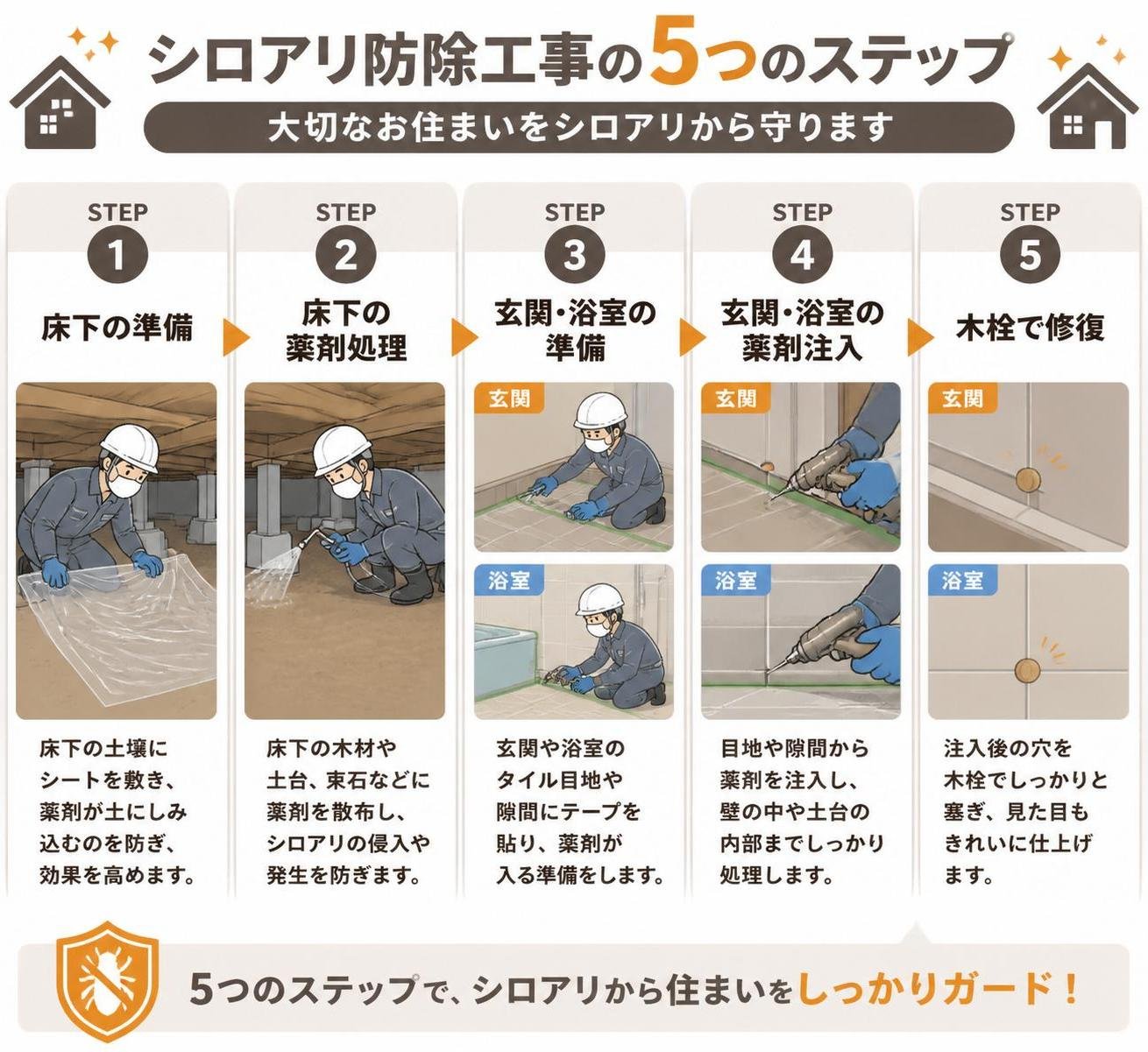 シロアリ防除工事の5つのステップ

大切なお住まいをシロアリから守ります

STEP
1
床下の準備

床下の土壌にシートを敷き、薬剤が土にしみ込むのを防ぎ、効果を高めます。

STEP
2
床下の薬剤処理

床下の木材や土台、束石などに薬剤を散布し、シロアリの侵入や発生を防ぎます。

STEP
3
玄関・浴室の準備

玄関

浴室

玄関や浴室のタイル目地や隙間にテープを貼り、薬剤が入る準備をします。

STEP
4
玄関・浴室の薬剤注入

玄関

浴室

目地や隙間から薬剤を注入し、壁の中や土台の内部までしっかり処理します。

STEP
5
木栓で修復

玄関

浴室

注入後の穴を木栓でしっかりと塞ぎ、見た目もきれいに仕上げます。

5つのステップで、シロアリから住まいをしっかりガード！