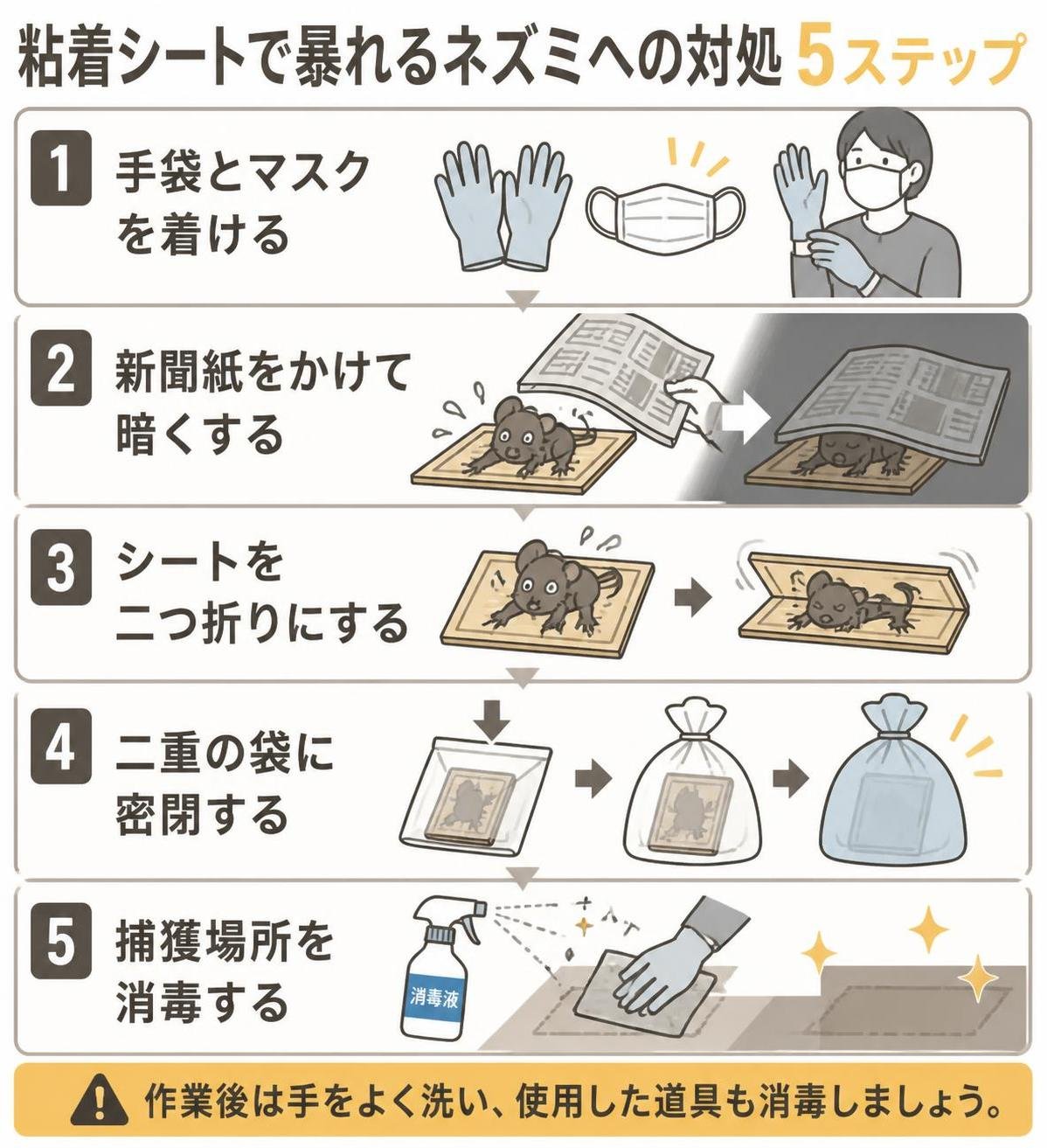 粘着シートで暴れるネズミへの対処 5ステップ

1 手袋とマスクを着ける

2 新聞紙をかけて暗くする

3 シートを二つ折りにする

4 二重の袋に密閉する

5 捕獲場所を消毒する

消毒液

作業後は手をよく洗い、使用した道具も消毒しましょう。