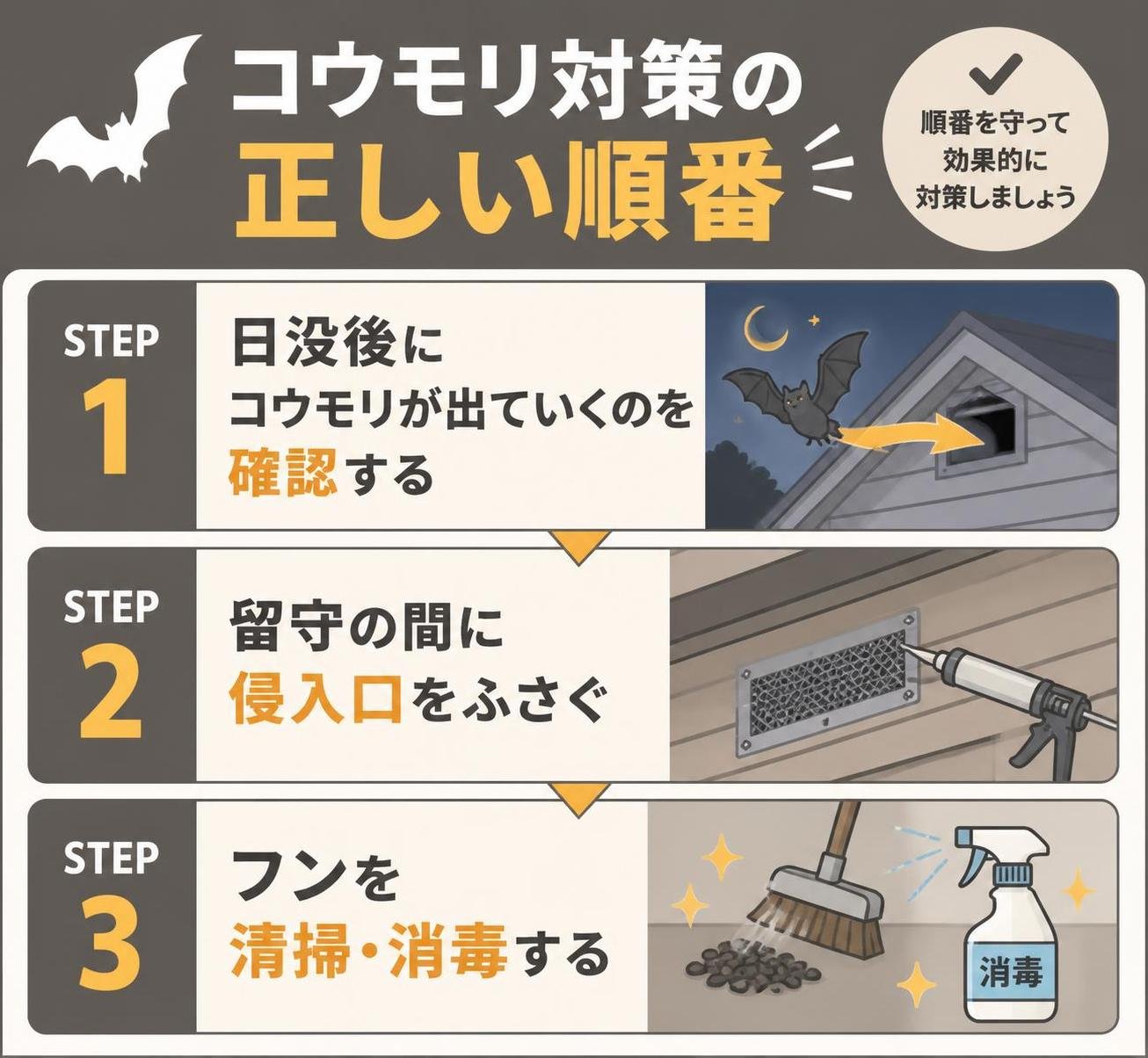 コウモリ対策の
正しい順番

順番を守って
効果的に
対策しましょう

STEP
1
日没後に
コウモリが出ていくのを
確認する

STEP
2
留守の間に
侵入口をふさぐ

STEP
3
フンを
清掃・消毒する

消毒