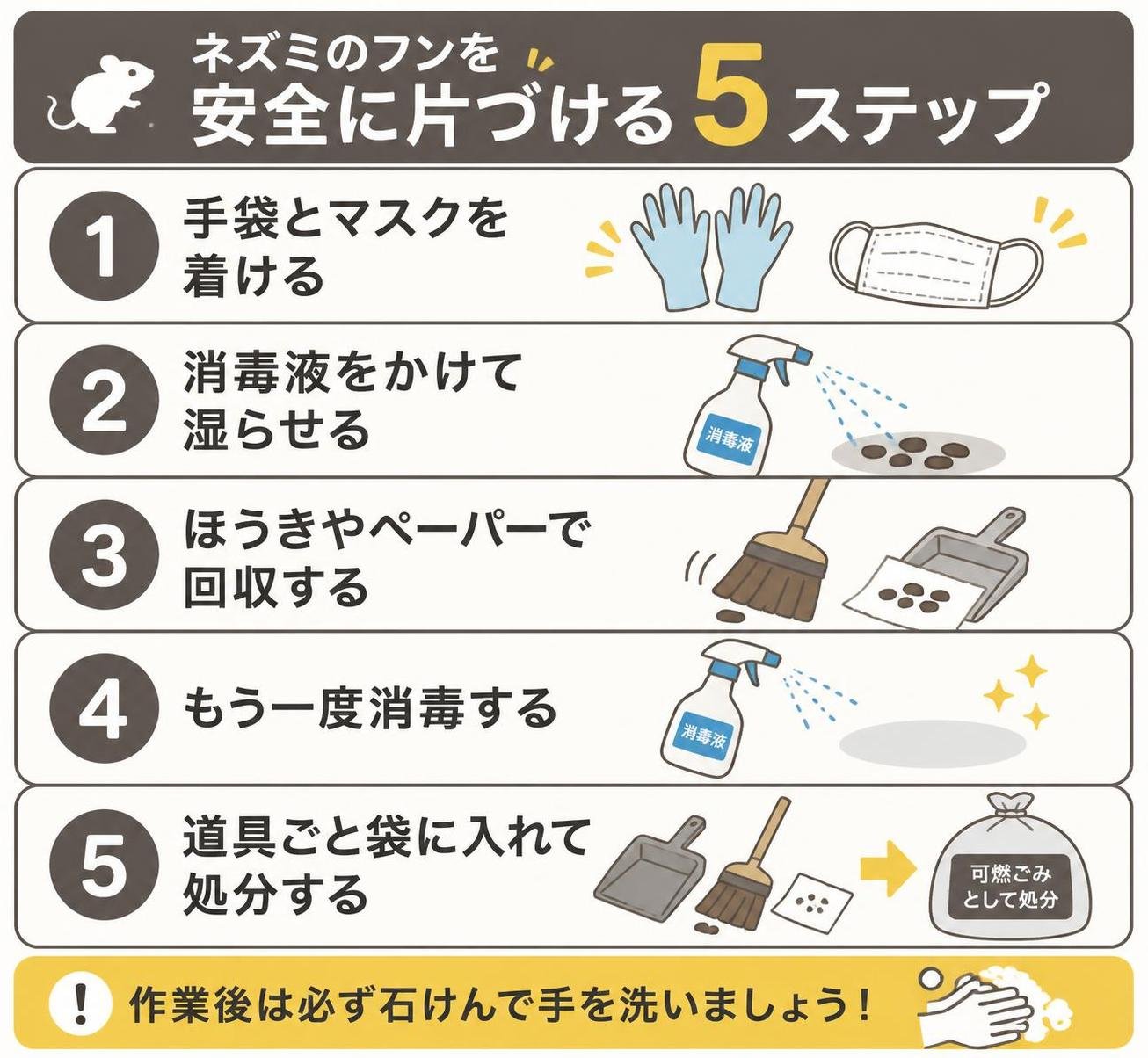 ネズミのフンを
安全に片づける5ステップ

1 手袋とマスクを着ける

2 消毒液をかけて湿らせる

消毒液

3 ほうきやペーパーで回収する

4 もう一度消毒する

消毒液

5 道具ごと袋に入れて処分する

可燃ごみとして処分

! 作業後は必ず石けんで手を洗いましょう！