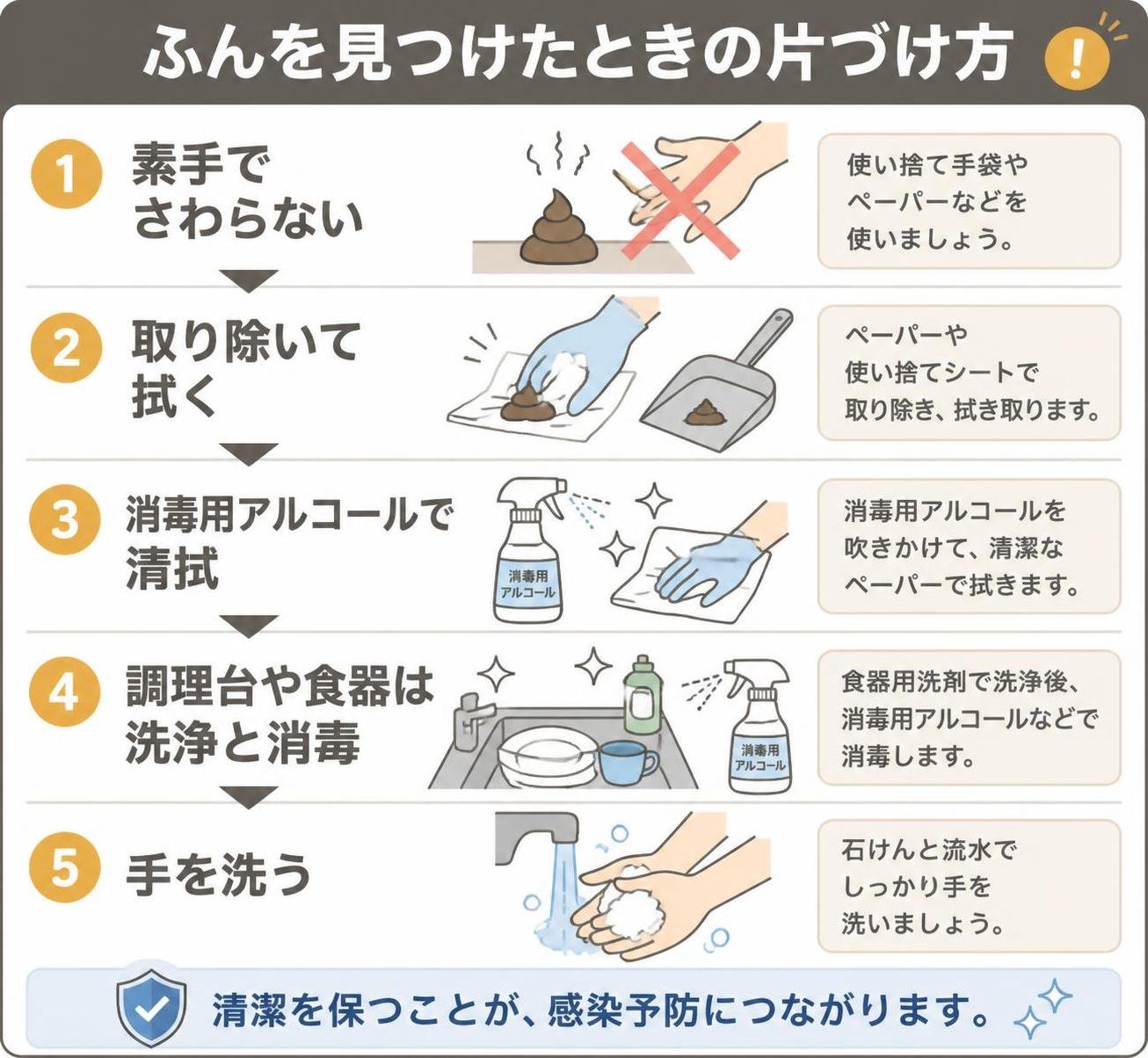 ふんを見つけたときの片づけ方

!

1 素手でさわらない

使い捨て手袋やペーパーなどを使いましょう。

2 取り除いて拭く

ペーパーや使い捨てシートで取り除き、拭き取ります。

3 消毒用アルコールで清拭

消毒用アルコール

消毒用アルコールを吹きかけて、清潔なペーパーで拭きます。

4 調理台や食器は洗浄と消毒

消毒用アルコール

食器用洗剤で洗浄後、消毒用アルコールなどで消毒します。

5 手を洗う

石けんと流水でしっかり手を洗いましょう。

清潔を保つことが、感染予防につながります。